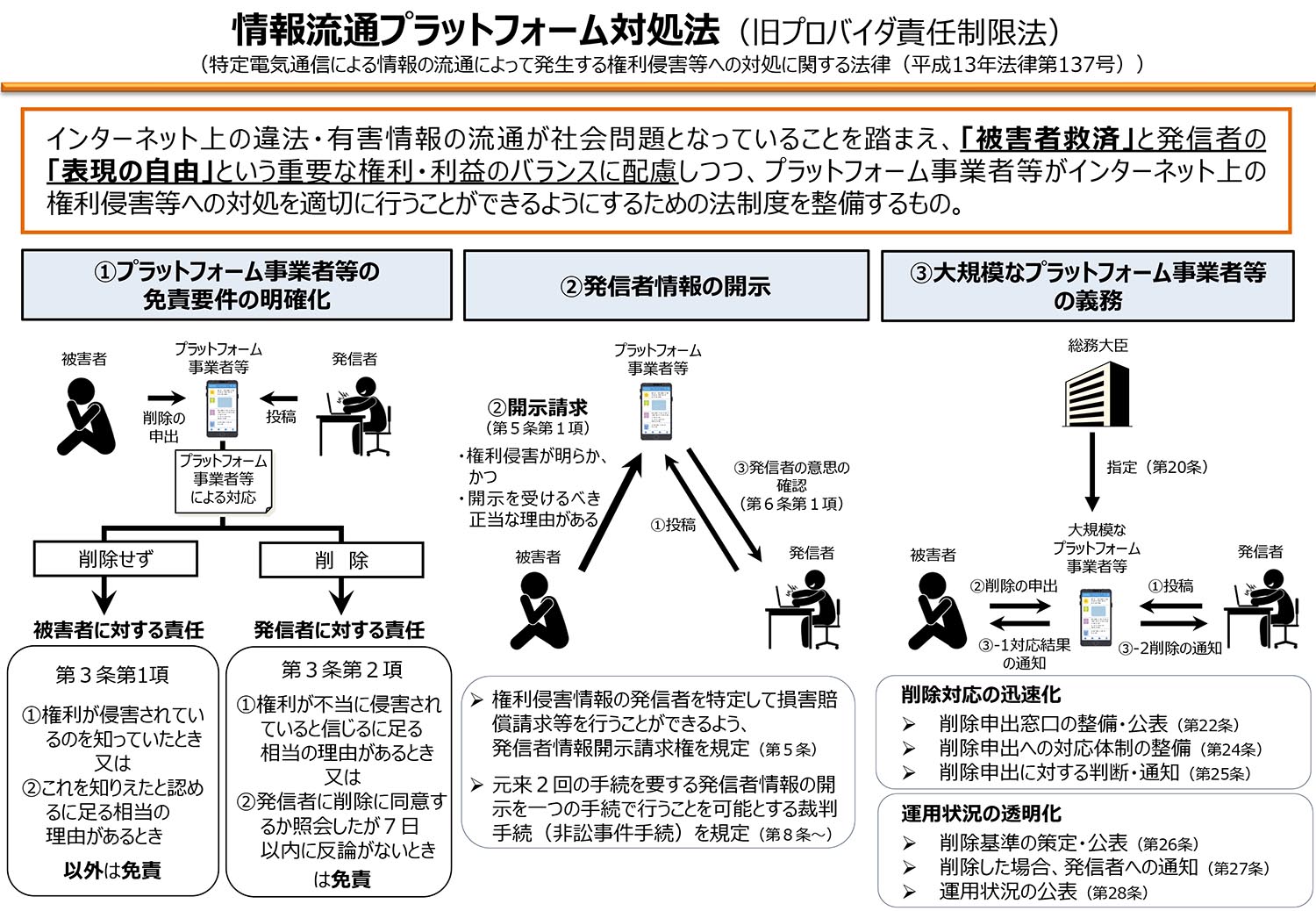 情報流通プラットフォーム対処法（旧プロバイダ責任制限法）
（特定電気通信による情報の流通によって発生する権利侵害等への対処に関する法律（平成13年法律第137号））

インターネット上の違法・有害情報の流通が社会問題となっていることを踏まえ、「被害者救済」と発信者の「表現の自由」という重要な権利・利益のバランスに配慮しつつ、プラットフォーム事業者等がインターネット上の権利侵害等への対処を適切に行うことができるようにするための法制度を整備するもの。

①プラットフォーム事業者等の免責要件の明確化

被害者
プラットフォーム事業者等
発信者
削除の申出
投稿
プラットフォーム事業者等による対応
削除せず
削　除
被害者に対する責任
発信者に対する責任

第３条第1項
①権利が侵害されているのを知っていたとき
又は
②これを知りえたと認めるに足る相当の理由があるとき
以外は免責

第３条第２項
①権利が不当に侵害されていると信じるに足る相当の理由があるとき
又は
②発信者に削除に同意するか照会したが７日以内に反論がないとき
は免責

②発信者情報の開示

プラットフォーム事業者等
②開示請求
（第５条第１項）
・権利侵害が明らか、かつ
・開示を受けるべき正当な理由がある
③発信者の意思の確認
（第６条第１項）
①投稿
被害者
発信者

➢ 権利侵害情報の発信者を特定して損害賠償請求等を行うことができるよう、発信者情報開示請求権を規定（第５条）
➢ 元来２回の手続を要する発信者情報の開示を一つの手続で行うことを可能とする裁判手続（非訟事件手続）を規定（第８条～）

③大規模なプラットフォーム事業者等の義務

総務大臣
指定（第20条）
大規模なプラットフォーム事業者等
被害者
発信者
②削除の申出
①投稿
③-1対応結果の通知
③-2削除の通知

削除対応の迅速化
➢ 削除申出窓口の整備・公表（第22条）
➢ 削除申出への対応体制の整備（第24条）
➢ 削除申出に対する判断・通知（第25条）

運用状況の透明化
➢ 削除基準の策定・公表（第26条）
➢ 削除した場合、発信者への通知（第27条）
➢ 運用状況の公表（第28条）